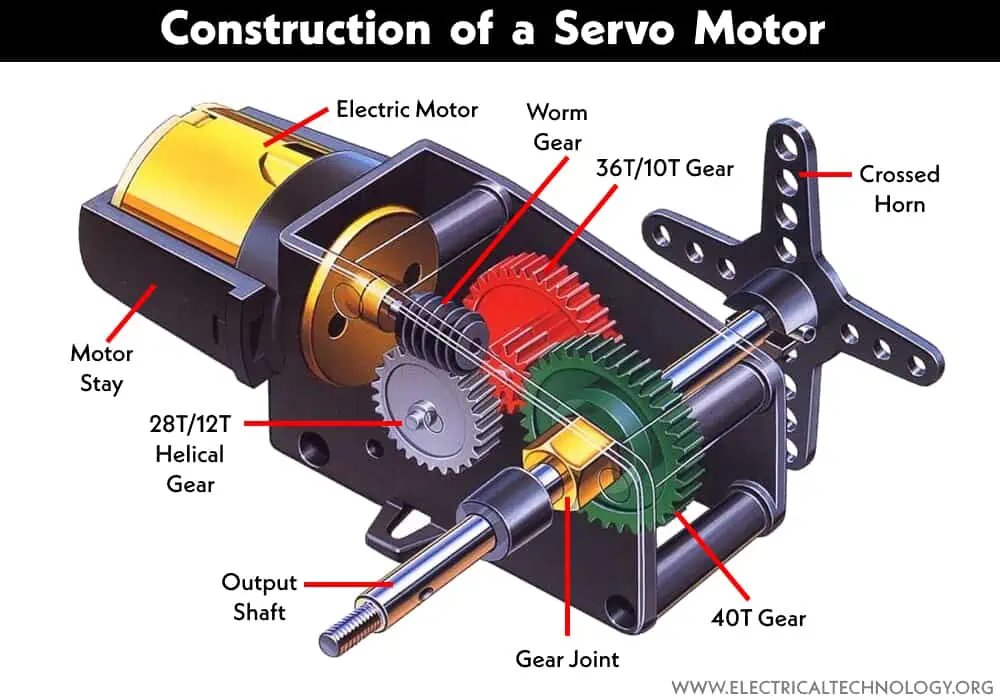 Construction of a Servo Motor

Electric Motor

Worm Gear

36T/10T Gear

Crossed Horn

Motor Stay

28T/12T Helical Gear

Output Shaft

Gear Joint

40T Gear

WWW.ELECTRICALTECHNOLOGY.ORG